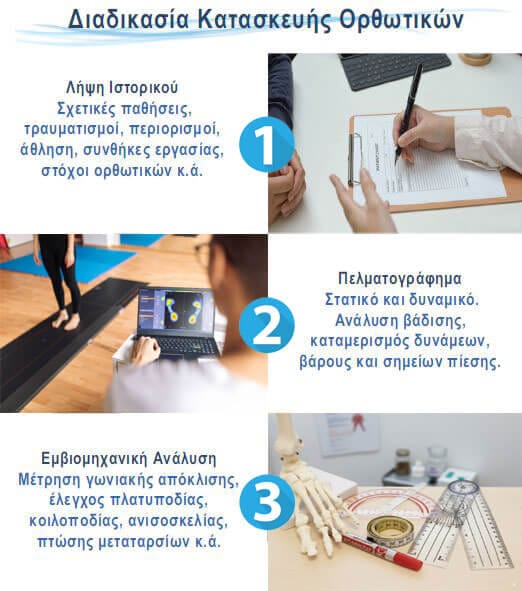 Διαδικασία Κατασκευής Ορθωτικών

Λήψη Ιστορικού
Σχετικές παθήσεις, τραυματισμοί, περιορισμοί, άθληση, συνθήκες εργασίας, στόχοι ορθωτικών κ.ά.

1

2

Πελματογράφημα
Στατικό και δυναμικό. Ανάλυση βάδισης, καταμερισμός δυνάμεων, βάρους και σημείων πίεσης.

Εμβιομηχανική Ανάλυση
Μέτρηση γωνιακής απόκλισης, έλεγχος πλατυποδίας, κοιλοποδίας, ανισοσκελίας, πτώσης μεταταρσίων κ.ά.

3